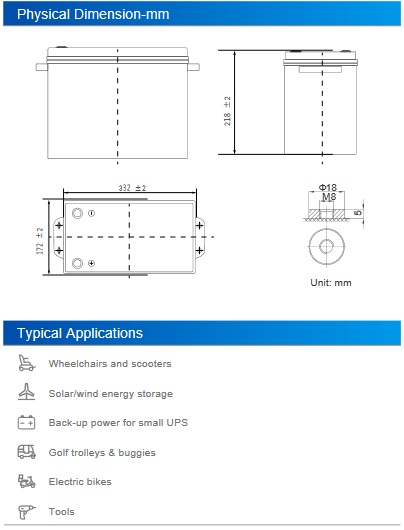 Physical Dimension-mm

218 ±2

332 ±2

172 ±2

Φ18
M8
5

Unit: mm

Typical Applications

Wheelchairs and scooters

Solar/wind energy storage

Back-up power for small UPS

Golf trolleys & buggies

Electric bikes

Tools